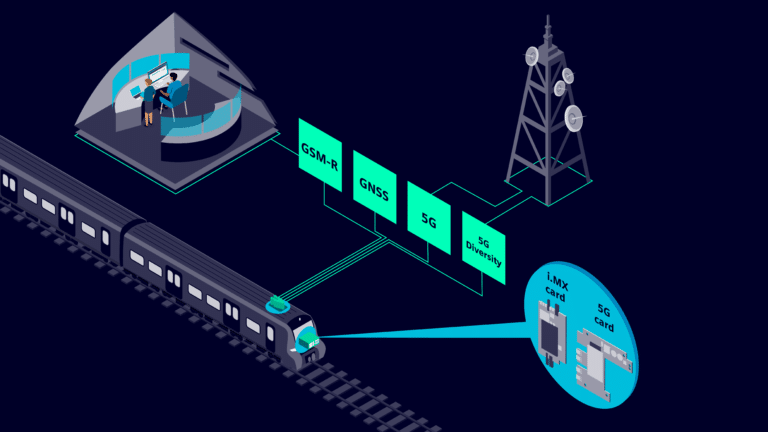 GSM-R

GNSS

5G

5G Diversity

i.MX card

5G card